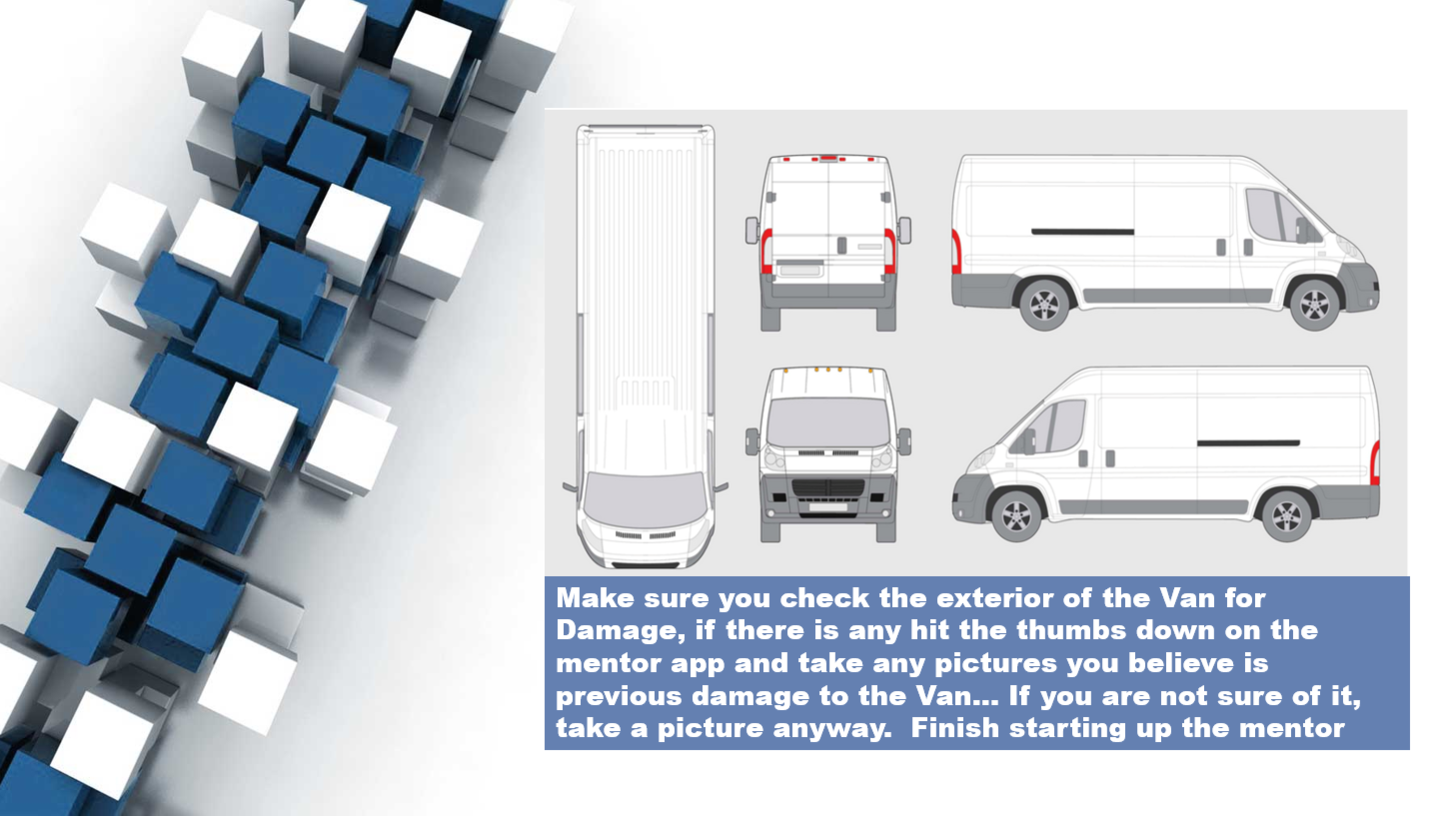 Make sure you check the exterior of the Van for Damage, if there is any hit the thumbs down on the mentor app and take any pictures you believe is previous damage to the Van… If you are not sure of it, take a picture anyway.  Finish starting up the mentor